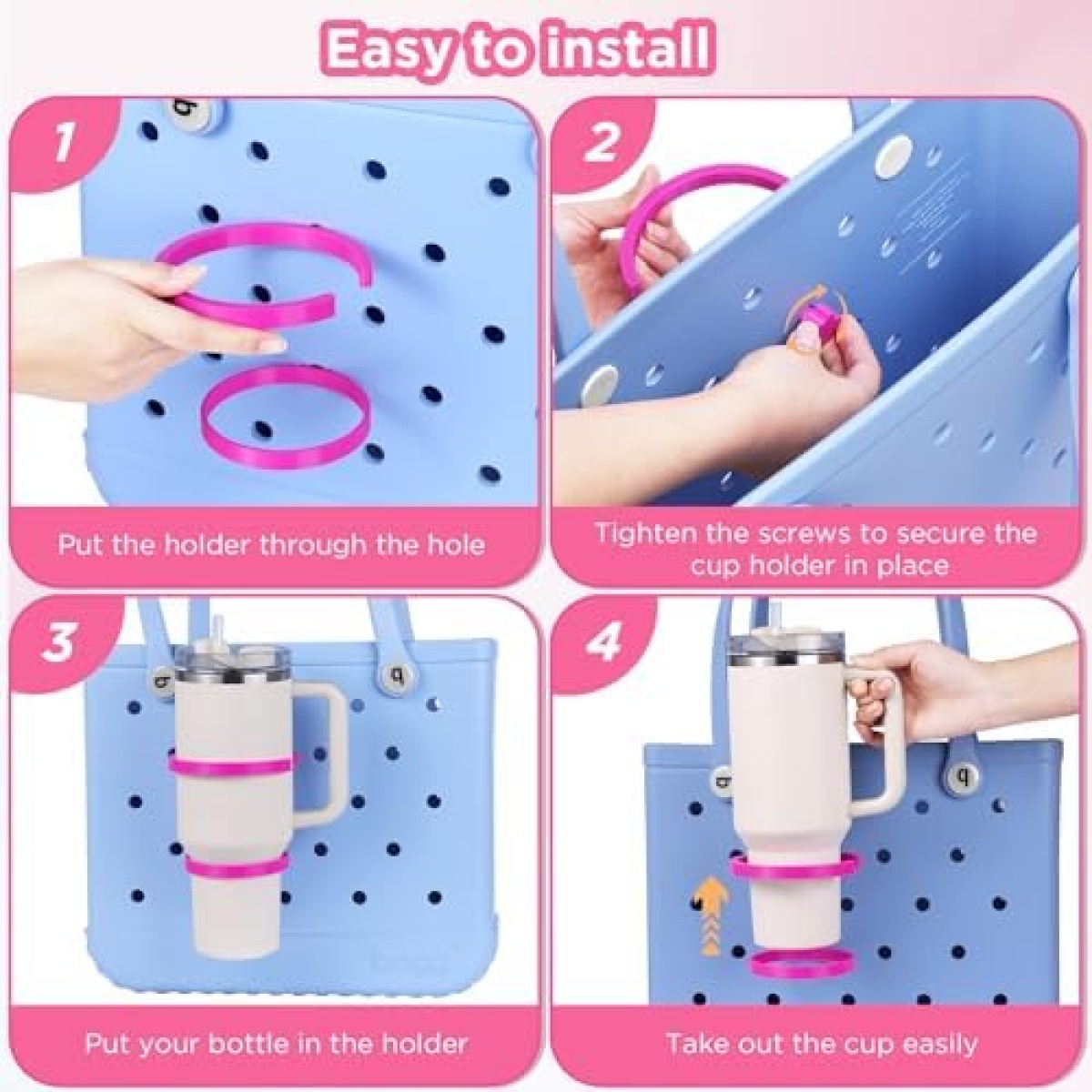 Easy to install

1

Put the holder through the hole

2

Tighten the screws to secure the cup holder in place

3

Put your bottle in the holder

4

Take out the cup easily